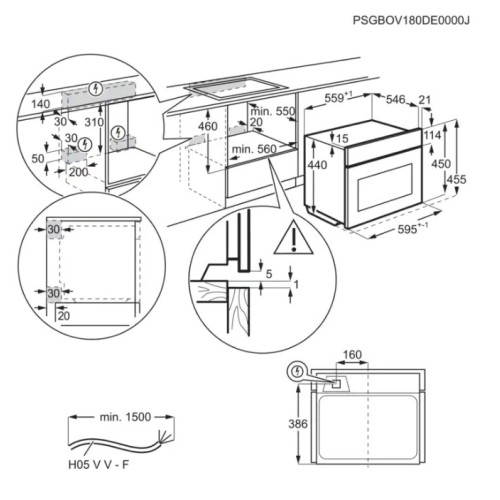 PSGBOV180DE0000J

140
30
310
30
50
200

460
min. 550
20
min. 560

$559^{+1}$
546
21
15
114
440
450
455
$595^{+-1}$

30
30
20

5
1

160
386

min. 1500
H05 V V - F